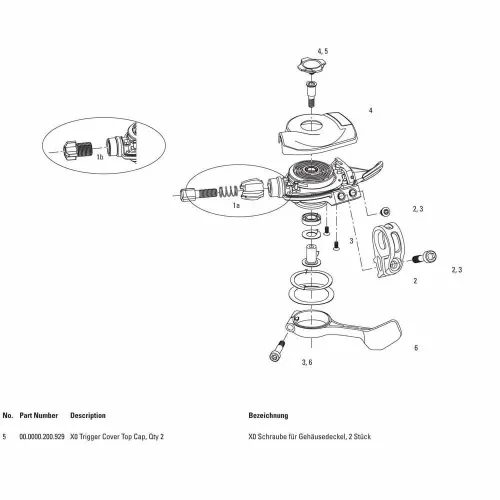 4, 5

4

1b

1a

2, 3

3

2, 3

2

6

3, 6

| No. | Part Number | Description | Bezeichnung |
|---|---|---|---|
| 5 | 00.0000.200.929 | X0 Trigger Cover Top Cap, Qty 2 | X0 Schraube für Gehäusedeckel, 2 Stück |