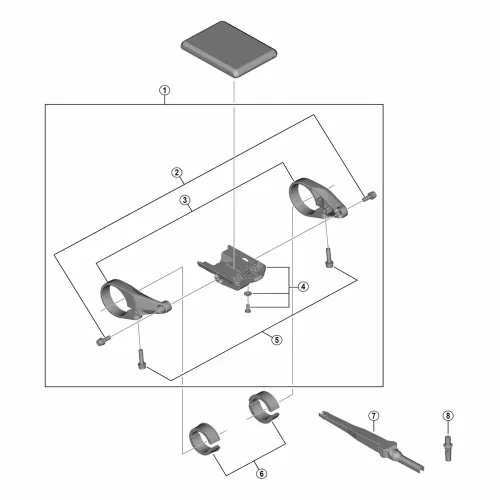 1
2
3
4
5
6
7
8