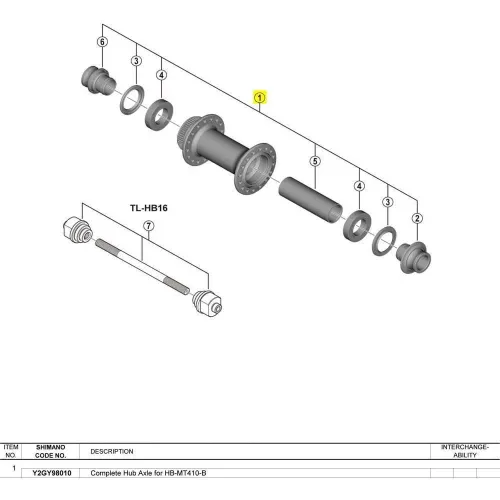 6

3

4

1

5

4

3

2

TL-HB16

7

| ITEM NO. | SHIMANO CODE NO. | DESCRIPTION | INTERCHANGE-ABILITY |
|---|---|---|---|
| 1 | Y2GY98010 | Complete Hub Axle for HB-MT410-B | |