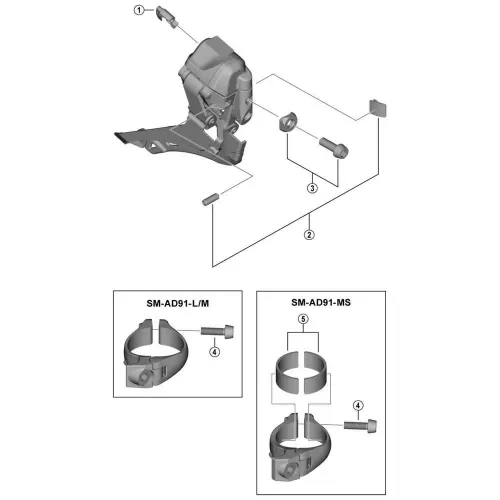 ①

③

②

SM-AD91-L/M

④

SM-AD91-MS

⑤

④