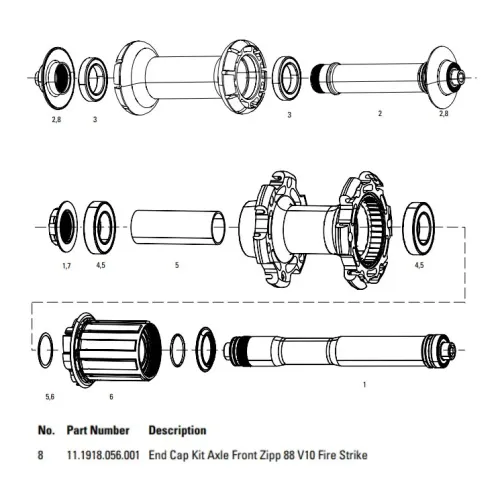 2,8 3 3 2 2,8

1,7 4,5 5 4,5

5,6 6 1

| No. | Part Number | Description |
|---|---|---|
| 8 | 11.1918.056.001 | End Cap Kit Axle Front Zipp 88 V10 Fire Strike |