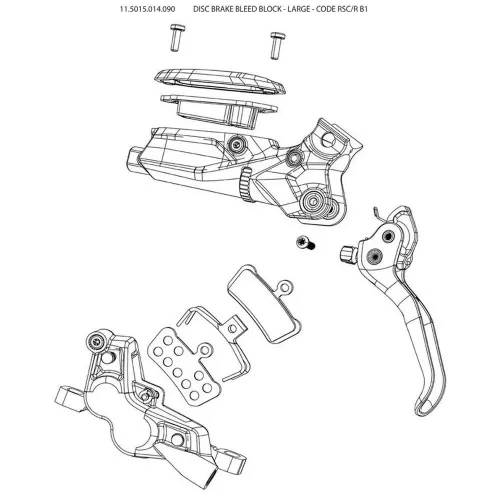 11.5015.014.090 DISC BRAKE BLEED BLOCK - LARGE - CODE RSC/R B1