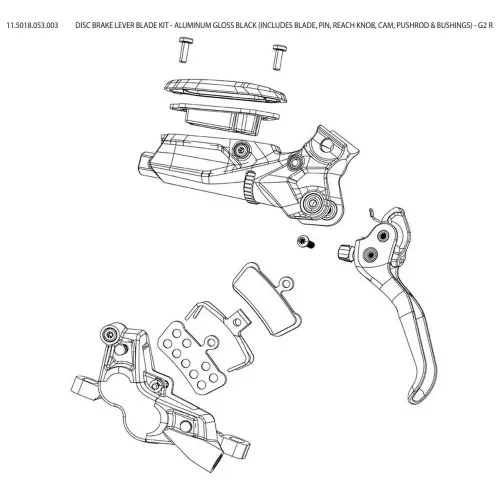 11.5018.053.003 DISC BRAKE LEVER BLADE KIT - ALUMINUM GLOSS BLACK (INCLUDES BLADE, PIN, REACH KNOB, CAM, PUSHROD & BUSHINGS) - G2 R