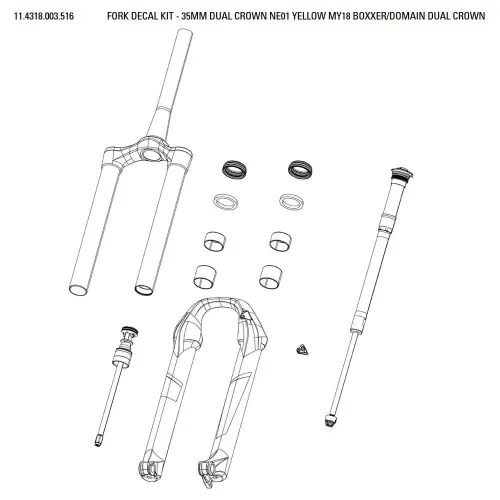 11.4318.003.516 FORK DECAL KIT - 35MM DUAL CROWN NE01 YELLOW MY18 BOXXER/DOMAIN DUAL CROWN