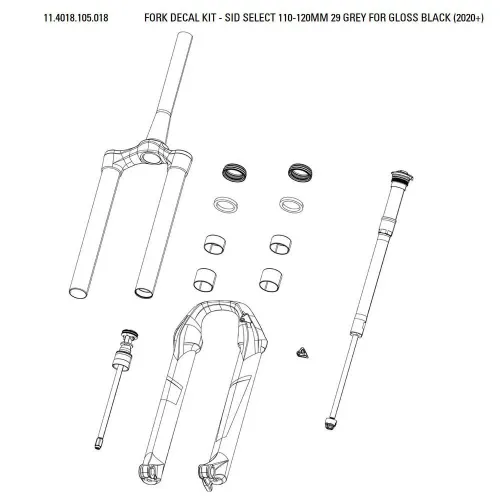 11.4018.105.018 FORK DECAL KIT - SID SELECT 110-120MM 29 GREY FOR GLOSS BLACK (2020+)