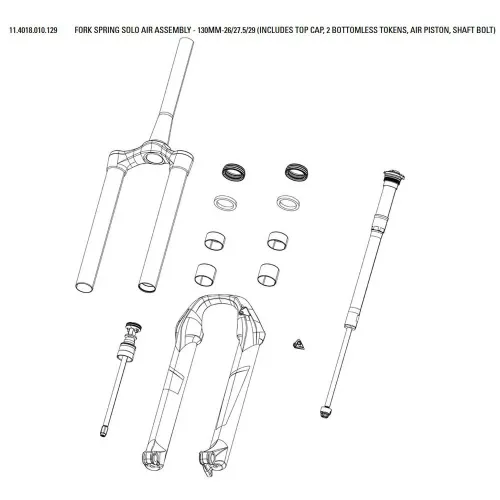 11.4018.010.129 FORK SPRING SOLO AIR ASSEMBLY - 130MM-26/27.5/29 (INCLUDES TOP CAP, 2 BOTTOMLESS TOKENS, AIR PISTON, SHAFT BOLT)