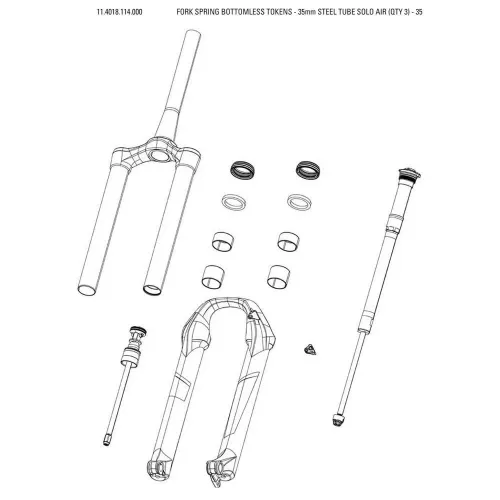 11.4018.114.000

FORK SPRING BOTTOMLESS TOKENS - 35mm STEEL TUBE SOLO AIR (QTY 3) - 35