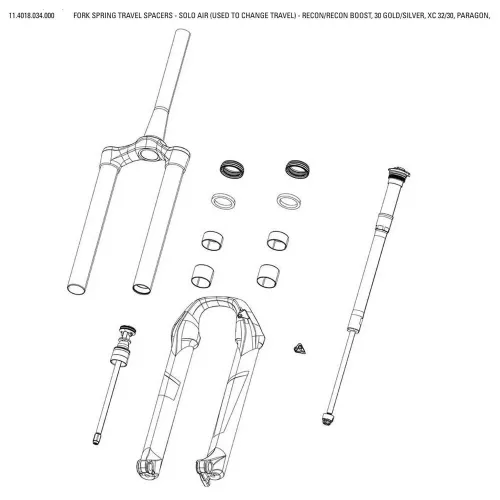 11.4018.034.000 FORK SPRING TRAVEL SPACERS - SOLO AIR (USED TO CHANGE TRAVEL) - RECON/RECON BOOST, 30 GOLD/SILVER, XC 32/30, PARAGON,