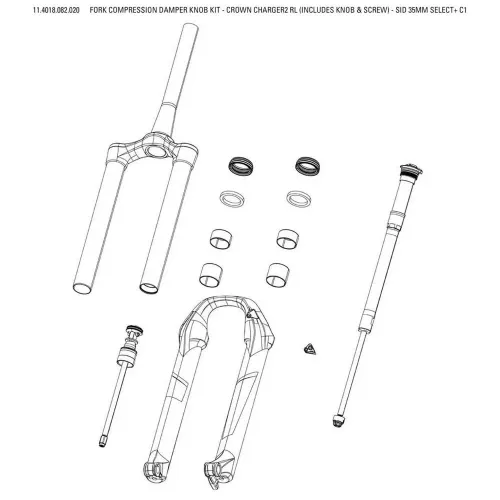 11.4018.082.020 FORK COMPRESSION DAMPER KNOB KIT - CROWN CHARGER2 RL (INCLUDES KNOB & SCREW) - SID 35MM SELECT+ C1