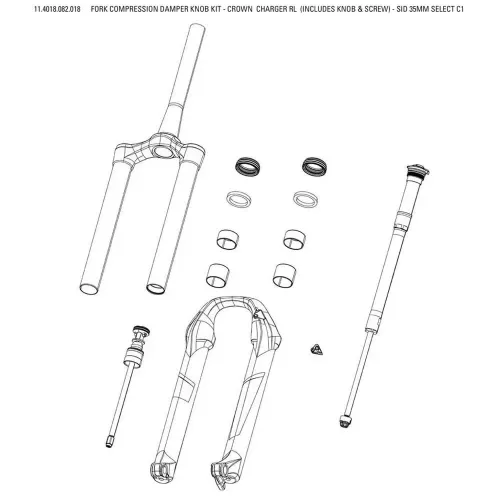 11.4018.082.018 FORK COMPRESSION DAMPER KNOB KIT - CROWN CHARGER RL (INCLUDES KNOB & SCREW) - SID 35MM SELECT C1