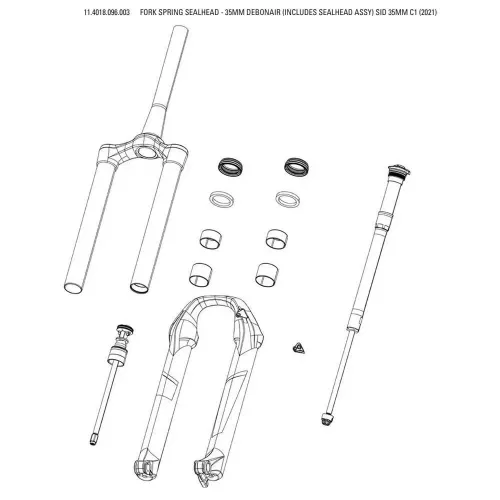 11.4018.096.003 FORK SPRING SEALHEAD - 35MM DEBONAIR (INCLUDES SEALHEAD ASSY) SID 35MM C1 (2021)