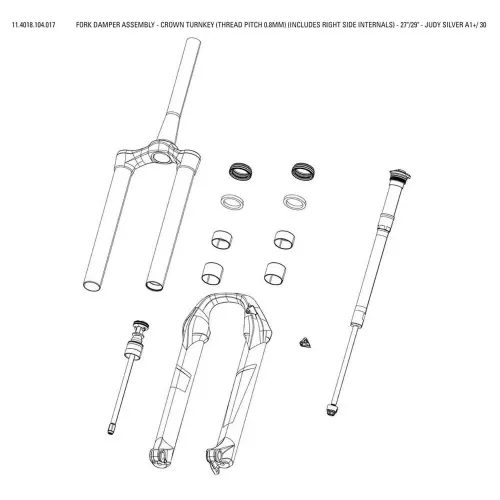 11.4018.104.017 FORK DAMPER ASSEMBLY - CROWN TURNKEY (THREAD PITCH 0.8MM) (INCLUDES RIGHT SIDE INTERNALS) - 27"/29" - JUDY SILVER A1+/ 30