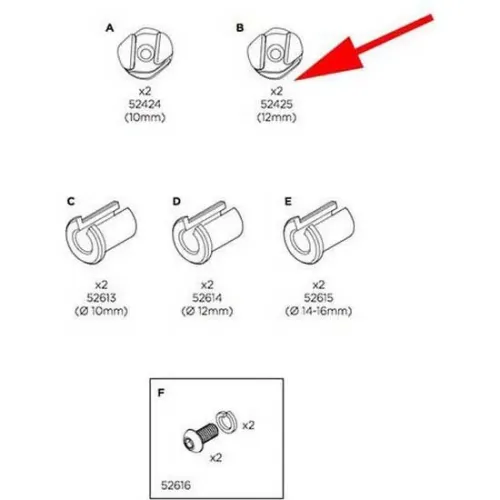 A
x2
52424
(10mm)

B
x2
52425
(12mm)

C
x2
52613
(Ø 10mm)

D
x2
52614
(Ø 12mm)

E
x2
52615
(Ø 14-16mm)

F
x2
x2
52616