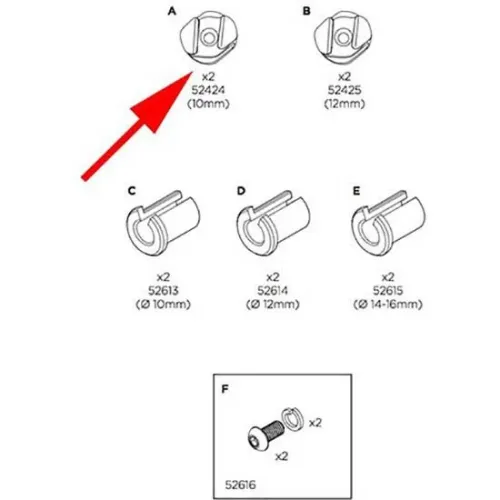 A

x2
52424
(10mm)

B

x2
52425
(12mm)

C

x2
52613
(Ø 10mm)

D

x2
52614
(Ø 12mm)

E

x2
52615
(Ø 14-16mm)

F

x2

x2

52616